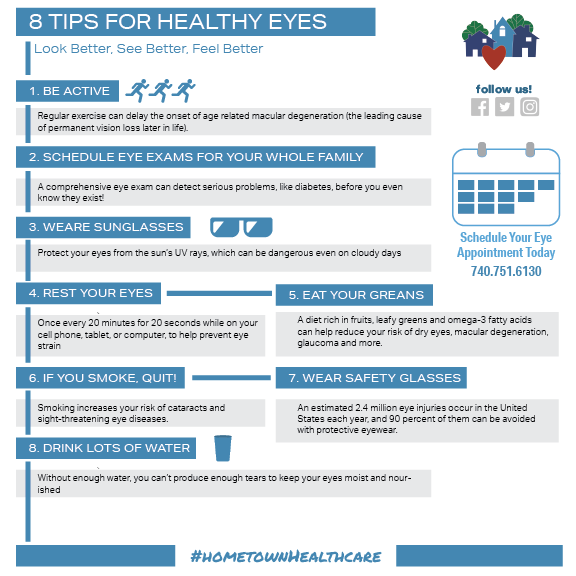 8 TIPS FOR HEALTHY EYES

Look Better, See Better, Feel Better

1. BE ACTIVE

Regular exercise can delay the onset of age related macular degeneration (the leading cause of permanent vision loss later in life).

2. SCHEDULE EYE EXAMS FOR YOUR WHOLE FAMILY

A comprehensive eye exam can detect serious problems, like diabetes, before you even know they exist!

3. WEARE SUNGLASSES

Protect your eyes from the sun's UV rays, which can be dangerous even on cloudy days

4. REST YOUR EYES

Once every 20 minutes for 20 seconds while on your cell phone, tablet, or computer, to help prevent eye strain

5. EAT YOUR GREANS

A diet rich in fruits, leafy greens and omega-3 fatty acids can help reduce your risk of dry eyes, macular degeneration, glaucoma and more.

6. IF YOU SMOKE, QUIT!

Smoking increases your risk of cataracts and sight-threatening eye diseases.

7. WEAR SAFETY GLASSES

An estimated 2.4 million eye injuries occur in the United States each year, and 90 percent of them can be avoided with protective eyewear.

8. DRINK LOTS OF WATER

Without enough water, you can't produce enough tears to keep your eyes moist and nourished

follow us!

Schedule Your Eye Appointment Today
740.751.6130

#HOMETOWNHEALTHCARE