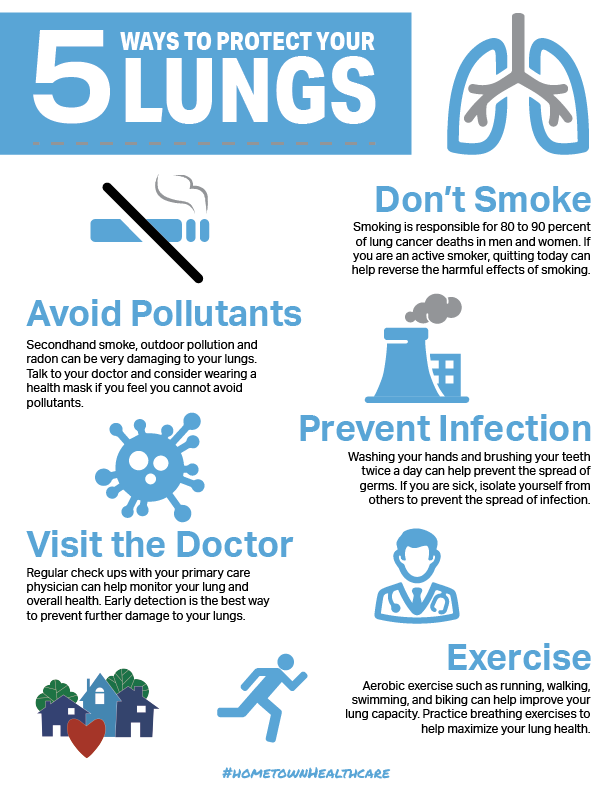 5 WAYS TO PROTECT YOUR LUNGS

Don't Smoke

Smoking is responsible for 80 to 90 percent of lung cancer deaths in men and women. If you are an active smoker, quitting today can help reverse the harmful effects of smoking.

Avoid Pollutants

Secondhand smoke, outdoor pollution and radon can be very damaging to your lungs. Talk to your doctor and consider wearing a health mask if you feel you cannot avoid pollutants.

Prevent Infection

Washing your hands and brushing your teeth twice a day can help prevent the spread of germs. If you are sick, isolate yourself from others to prevent the spread of infection.

Visit the Doctor

Regular check ups with your primary care physician can help monitor your lung and overall health. Early detection is the best way to prevent further damage to your lungs.

Exercise

Aerobic exercise such as running, walking, swimming, and biking can help improve your lung capacity. Practice breathing exercises to help maximize your lung health.

#HOMETOWNHEALTHCARE